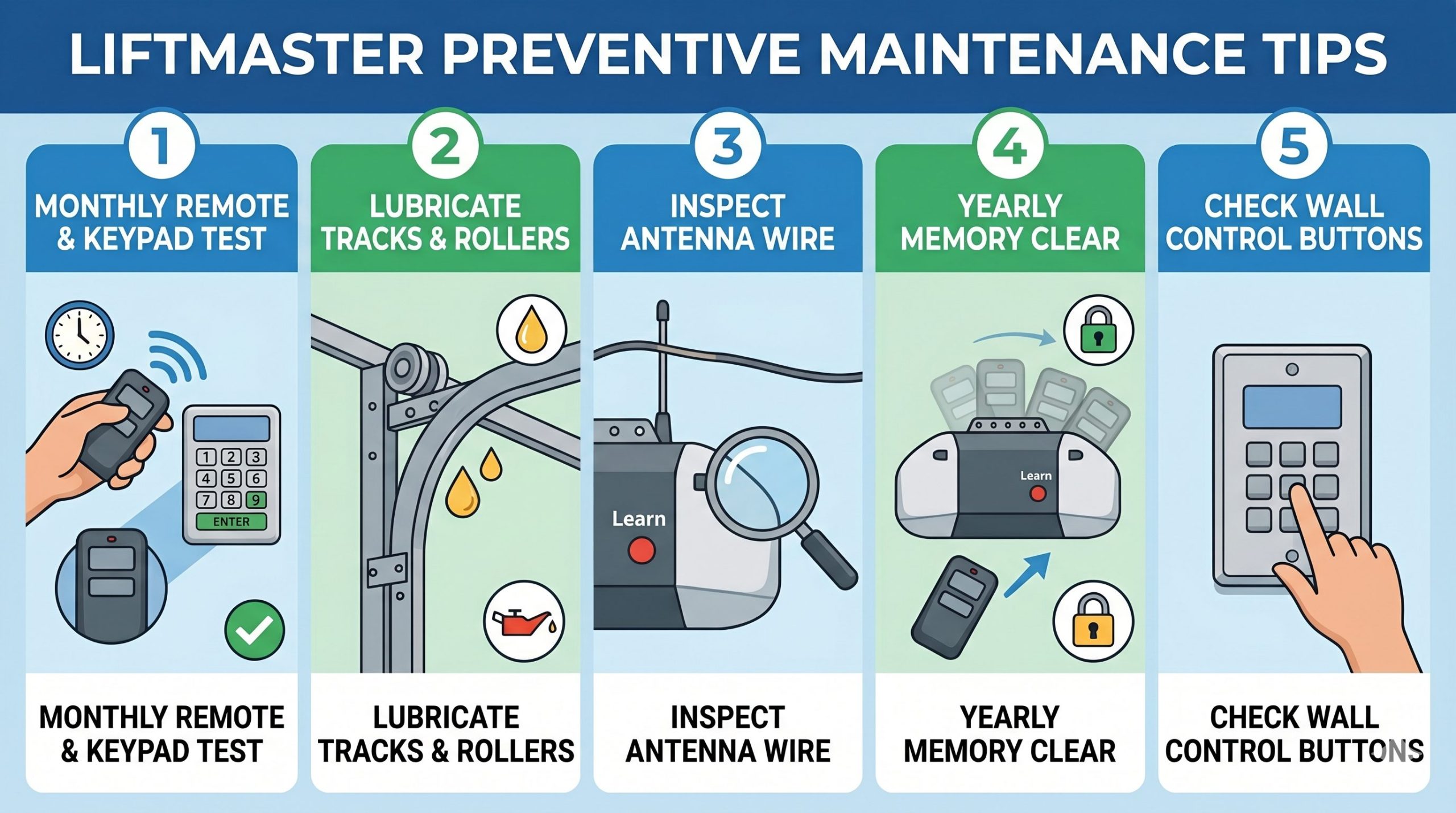 LIFTMASTER PREVENTIVE MAINTENANCE TIPS

1
MONTHLY REMOTE & KEYPAD TEST

1 2 3
4 5 6
7 8 9
ENTER

MONTHLY REMOTE & KEYPAD TEST

2
LUBRICATE TRACKS & ROLLERS

LUBRICATE TRACKS & ROLLERS

3
INSPECT ANTENNA WIRE

Learn

INSPECT ANTENNA WIRE

4
YEARLY MEMORY CLEAR

Learn

YEARLY MEMORY CLEAR

5
CHECK WALL CONTROL BUTTONS

CHECK WALL CONTROL BUTTONS